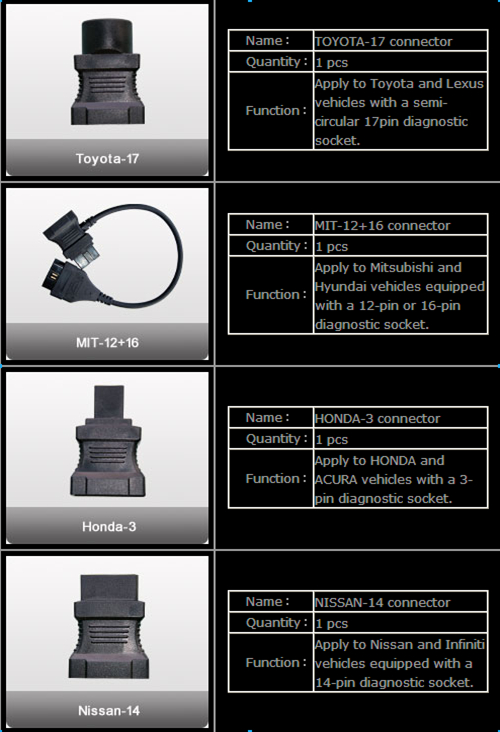 Toyota-17

| Name : | TOYOTA-17 connector |
|---|---|
| Quantity : | 1 pcs |
| Function : | Apply to Toyota and Lexus vehicles with a semi-circular 17pin diagnostic socket. |

MIT-12+16

| Name : | MIT-12+16 connector |
|---|---|
| Quantity : | 1 pcs |
| Function : | Apply to Mitsubishi and Hyundai vehicles equipped with a 12-pin or 16-pin diagnostic socket. |

Honda-3

| Name : | HONDA-3 connector |
|---|---|
| Quantity : | 1 pcs |
| Function : | Apply to HONDA and ACURA vehicles with a 3-pin diagnostic socket. |

Nissan-14

| Name : | NISSAN-14 connector |
|---|---|
| Quantity : | 1 pcs |
| Function : | Apply to Nissan and Infiniti vehicles equipped with a 14-pin diagnostic socket. |